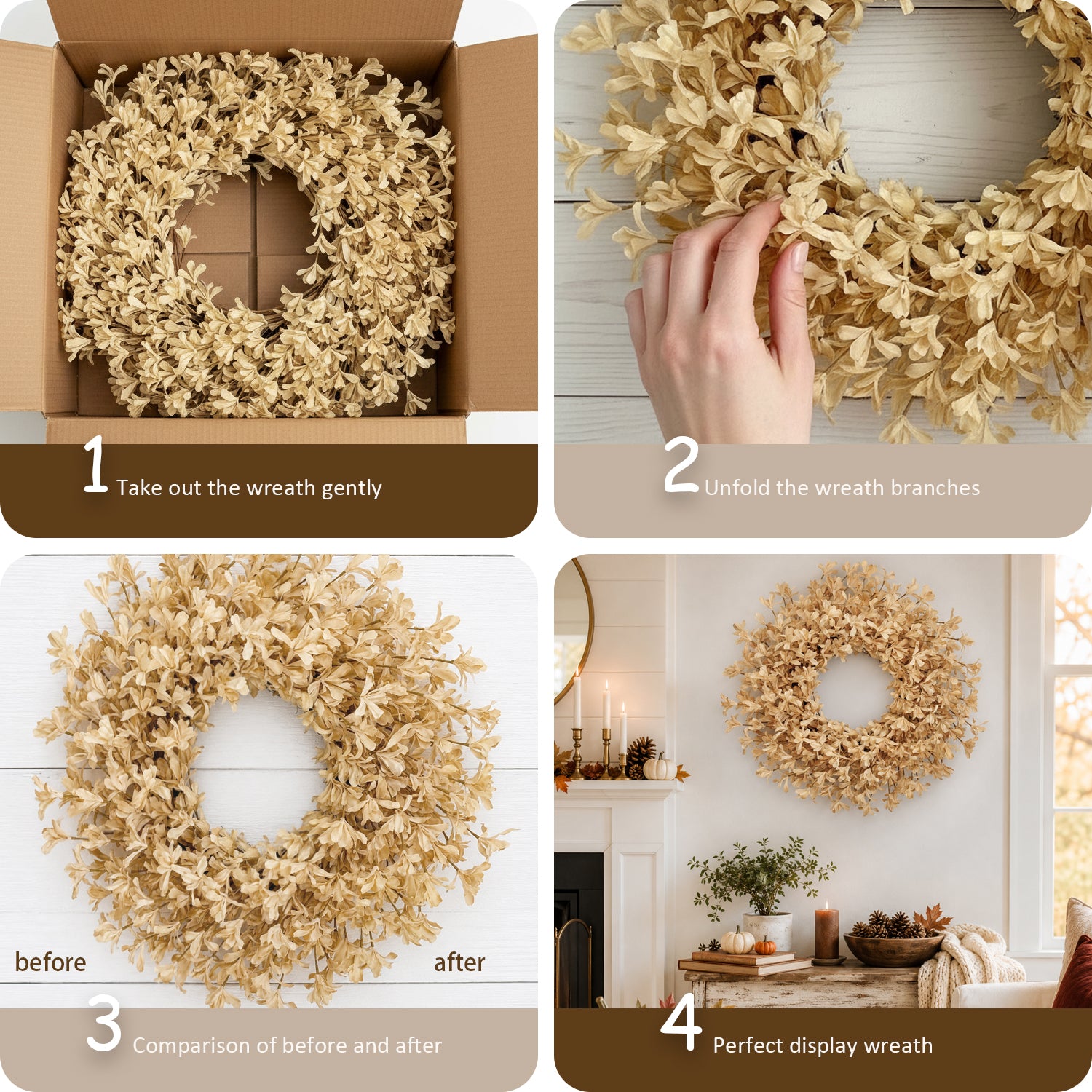 1 Take out the wreath gently

2 Unfold the wreath branches

before

after

3 Comparison of before and after

4 Perfect display wreath